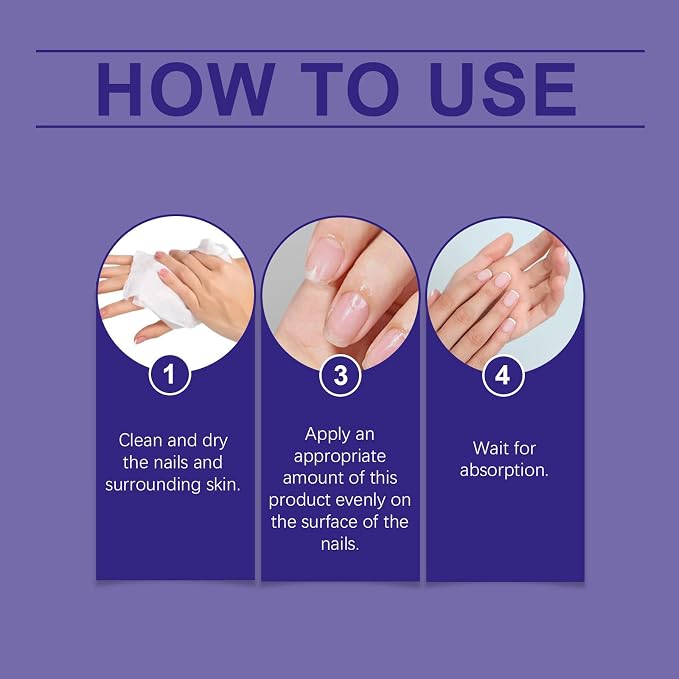 HOW TO USE

1

Clean and dry the nails and surrounding skin.

3

Apply an appropriate amount of this product evenly on the surface of the nails.

4

Wait for absorption.